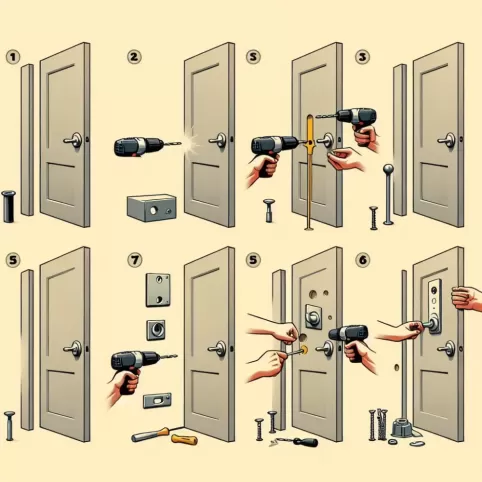 1
2
5
3
5
7
5
6